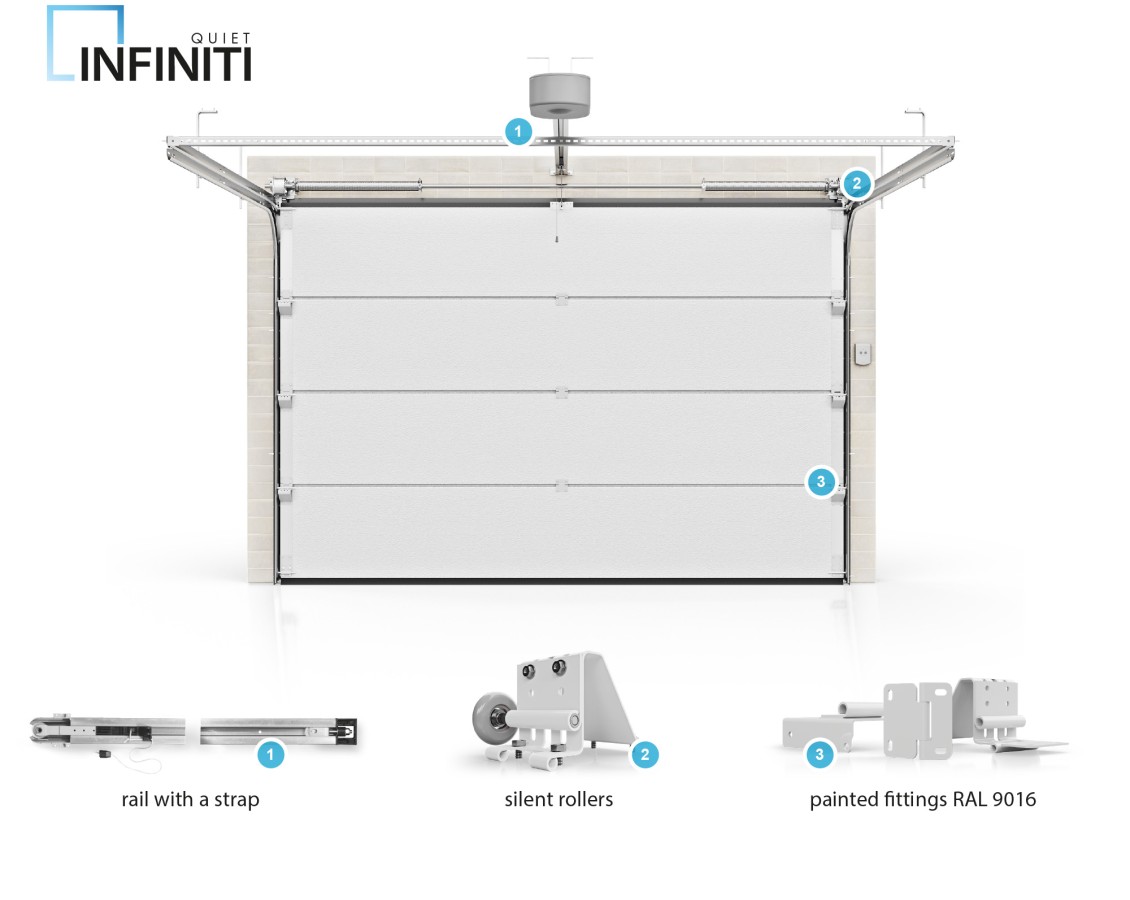 QUIET
INFINITI

1

2

3

1
rail with a strap

2
silent rollers

3
painted fittings RAL 9016